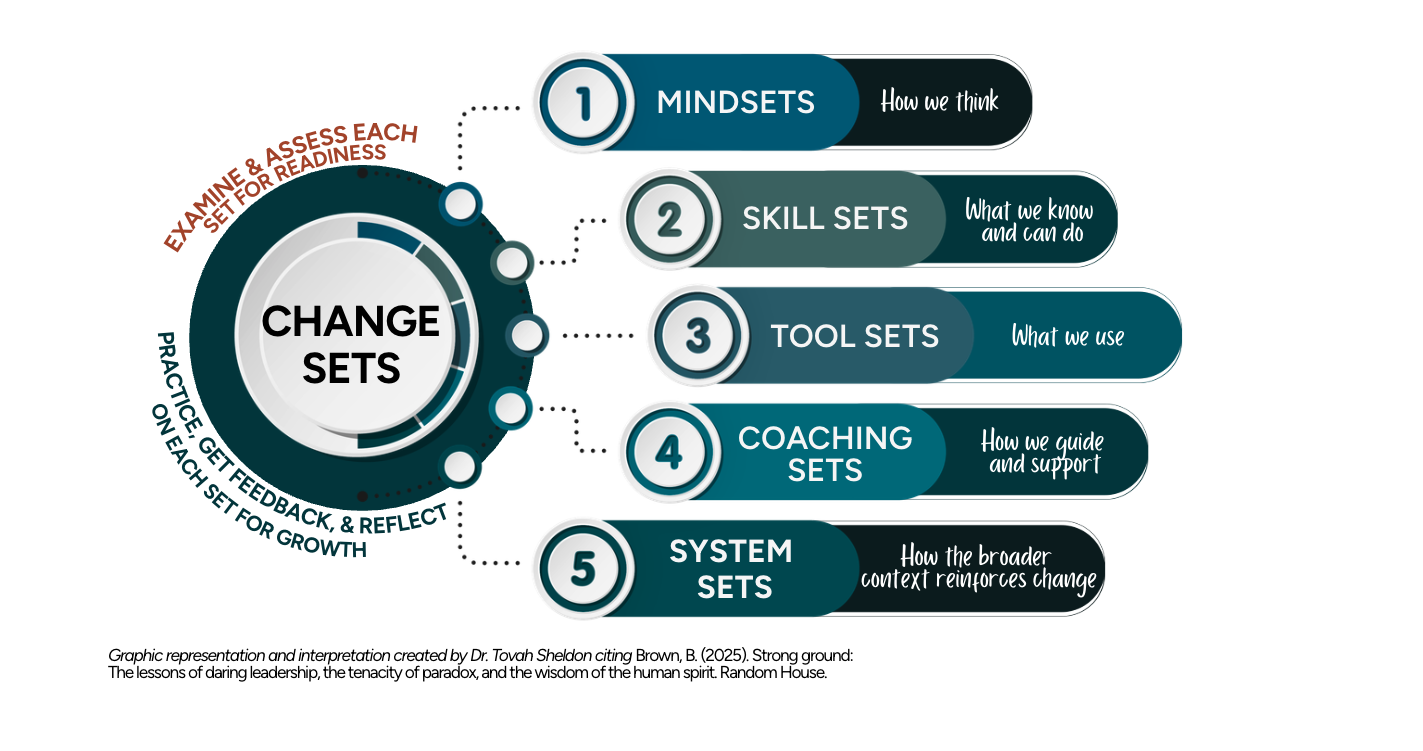 EXAMINE & ASSESS EACH SET FOR READINESS

CHANGE SETS

PRACTICE, GET FEEDBACK, & REFLECT ON EACH SET FOR GROWTH

1 MINDSETS How we think

2 SKILL SETS What we know and can do

3 TOOL SETS What we use

4 COACHING SETS How we guide and support

5 SYSTEM SETS How the broader context reinforces change

Graphic representation and interpretation created by Dr. Tovah Sheldon citing Brown, B. (2025). Strong ground: The lessons of daring leadership, the tenacity of paradox, and the wisdom of the human spirit. Random House.